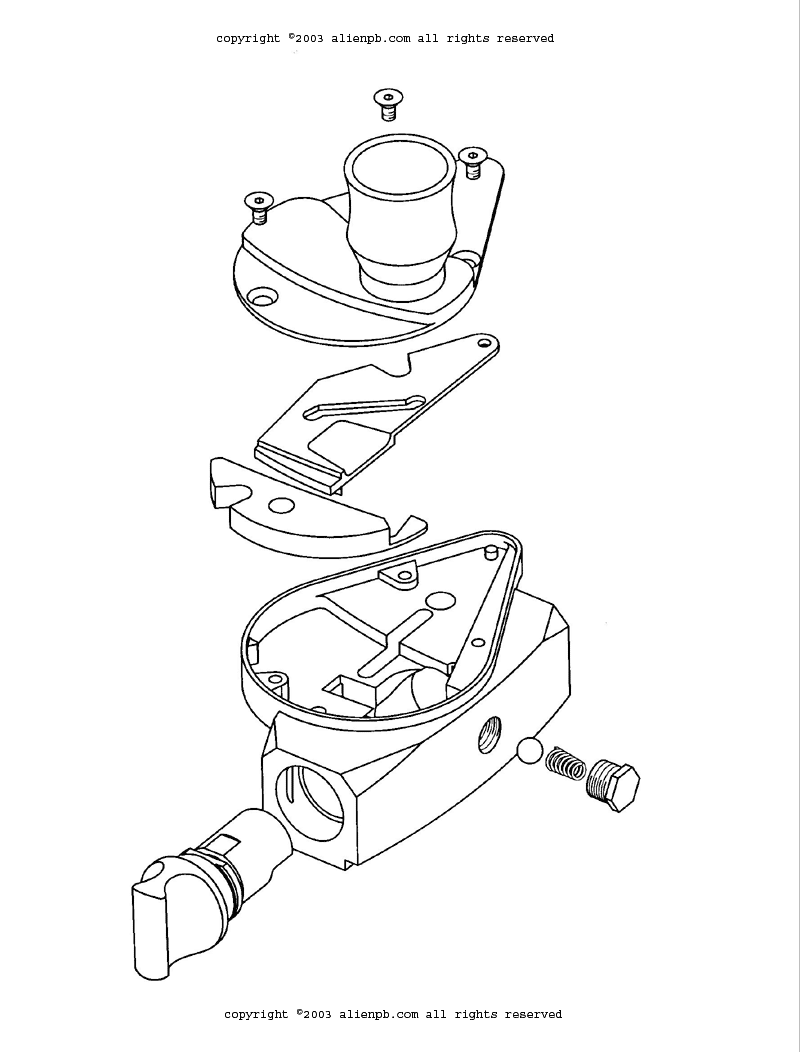 copyright ©2003 alienpb.com all rights reserved

copyright ©2003 alienpb.com all rights reserved